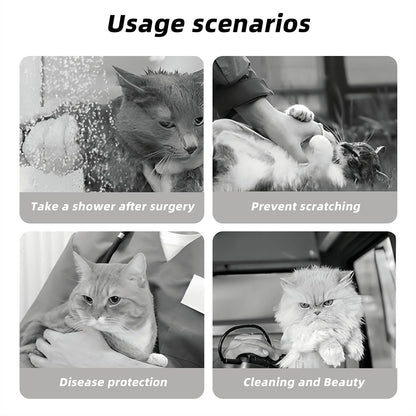 Usage scenarios

Take a shower after surgery

Prevent scratching

Disease protection

Cleaning and Beauty