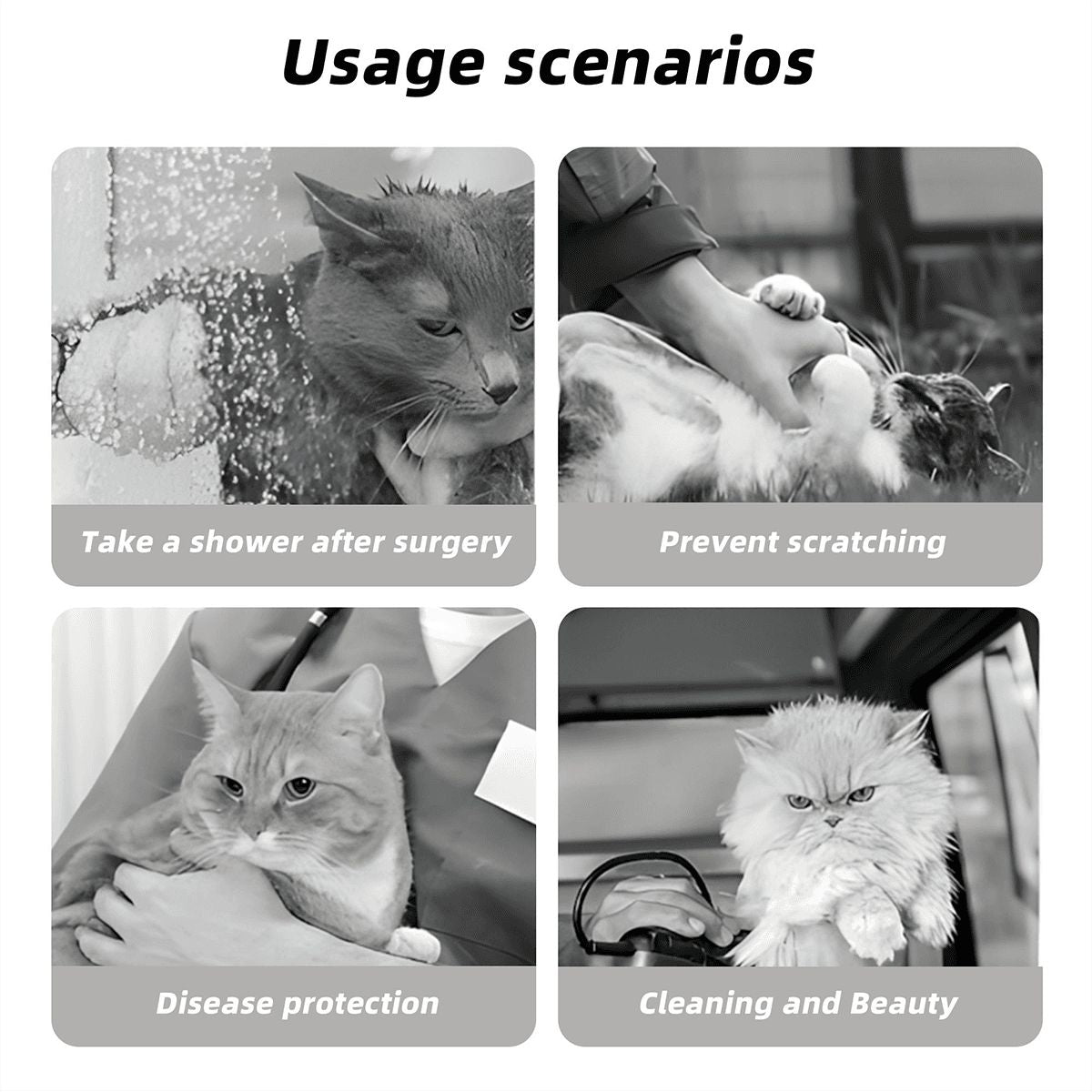 Usage scenarios

Take a shower after surgery

Prevent scratching

Disease protection

Cleaning and Beauty